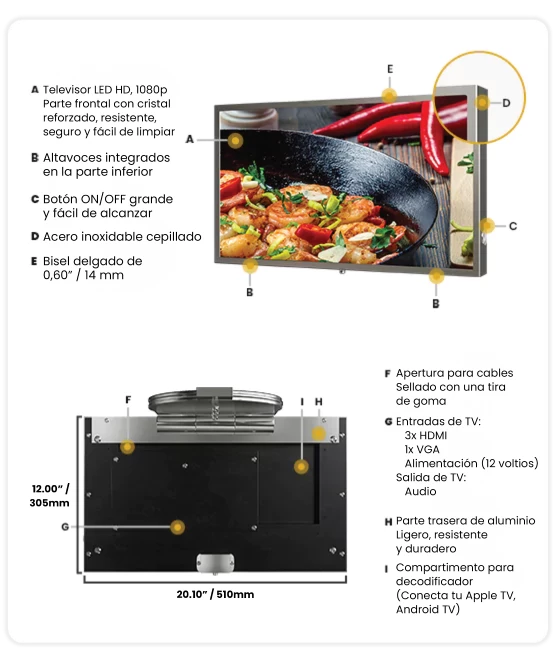 A Televisor LED HD, 1080p
Parte frontal con cristal reforzado, resistente, seguro y fácil de limpiar

B Altavoces integrados en la parte inferior

C Botón ON/OFF grande y fácil de alcanzar

D Acero inoxidable cepillado

E Bisel delgado de 0,60" / 14 mm

E

D

A

C

B

B

F

I

H

12.00" / 305mm

G

20.10" / 510mm

F Apertura para cables
Sellado con una tira de goma

G Entradas de TV:
3x HDMI
1x VGA
Alimentación (12 voltios)
Salida de TV:
Audio

H Parte trasera de aluminio
Ligero, resistente y duradero

I Compartimento para decodificador
(Conecta tu Apple TV, Android TV)